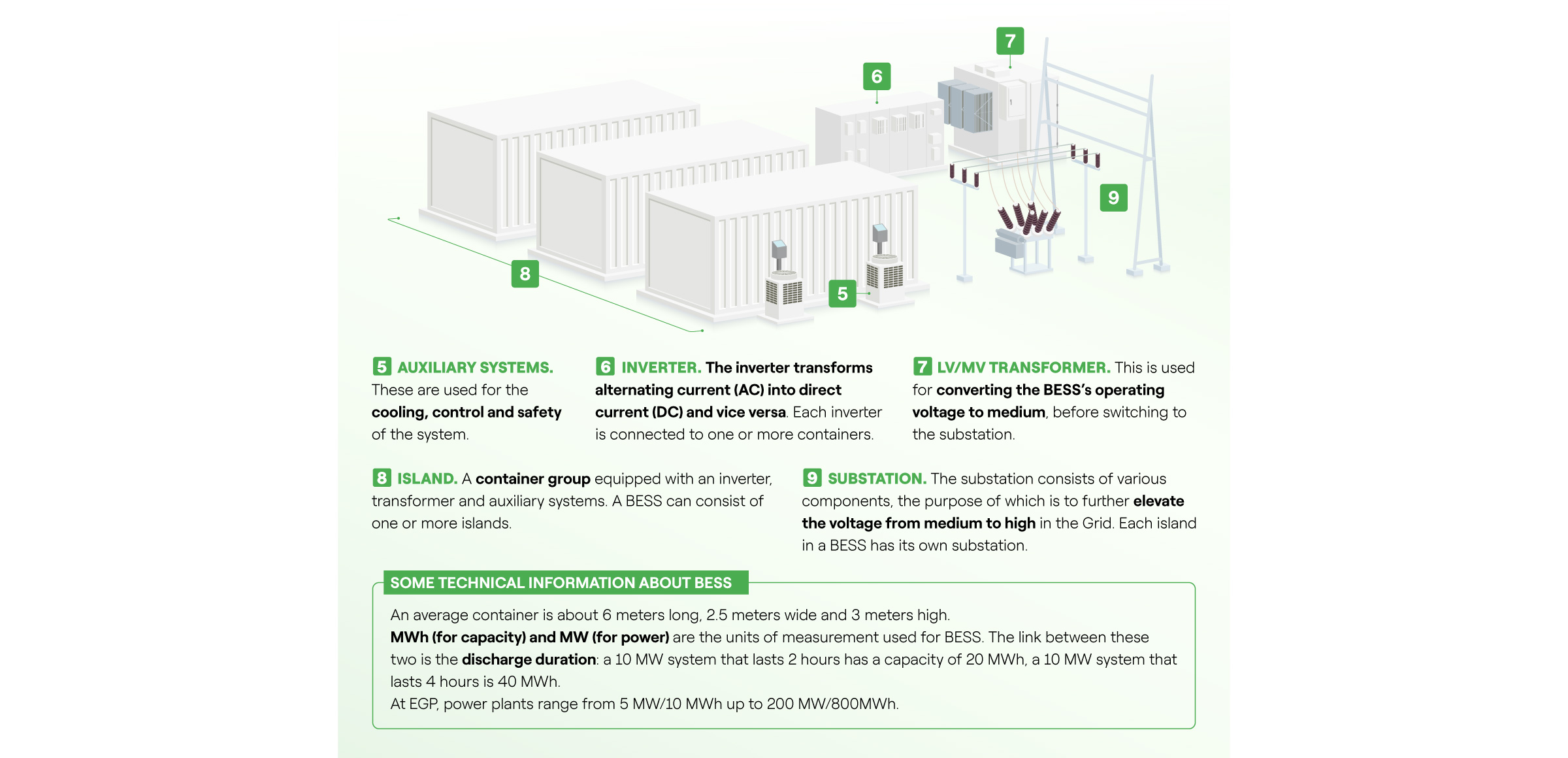 7

6

9

8

5

5 AUXILIARY SYSTEMS. These are used for the cooling, control and safety of the system.

6 INVERTER. The inverter transforms alternating current (AC) into direct current (DC) and vice versa. Each inverter is connected to one or more containers.

7 LV/MV TRANSFORMER. This is used for converting the BESS's operating voltage to medium, before switching to the substation.

8 ISLAND. A container group equipped with an inverter, transformer and auxiliary systems. A BESS can consist of one or more islands.

9 SUBSTATION. The substation consists of various components, the purpose of which is to further elevate the voltage from medium to high in the Grid. Each island in a BESS has its own substation.

SOME TECHNICAL INFORMATION ABOUT BESS

An average container is about 6 meters long, 2.5 meters wide and 3 meters high.
MWh (for capacity) and MW (for power) are the units of measurement used for BESS. The link between these two is the discharge duration: a 10 MW system that lasts 2 hours has a capacity of 20 MWh, a 10 MW system that lasts 4 hours is 40 MWh.
At EGP, power plants range from 5 MW/10 MWh up to 200 MW/800MWh.