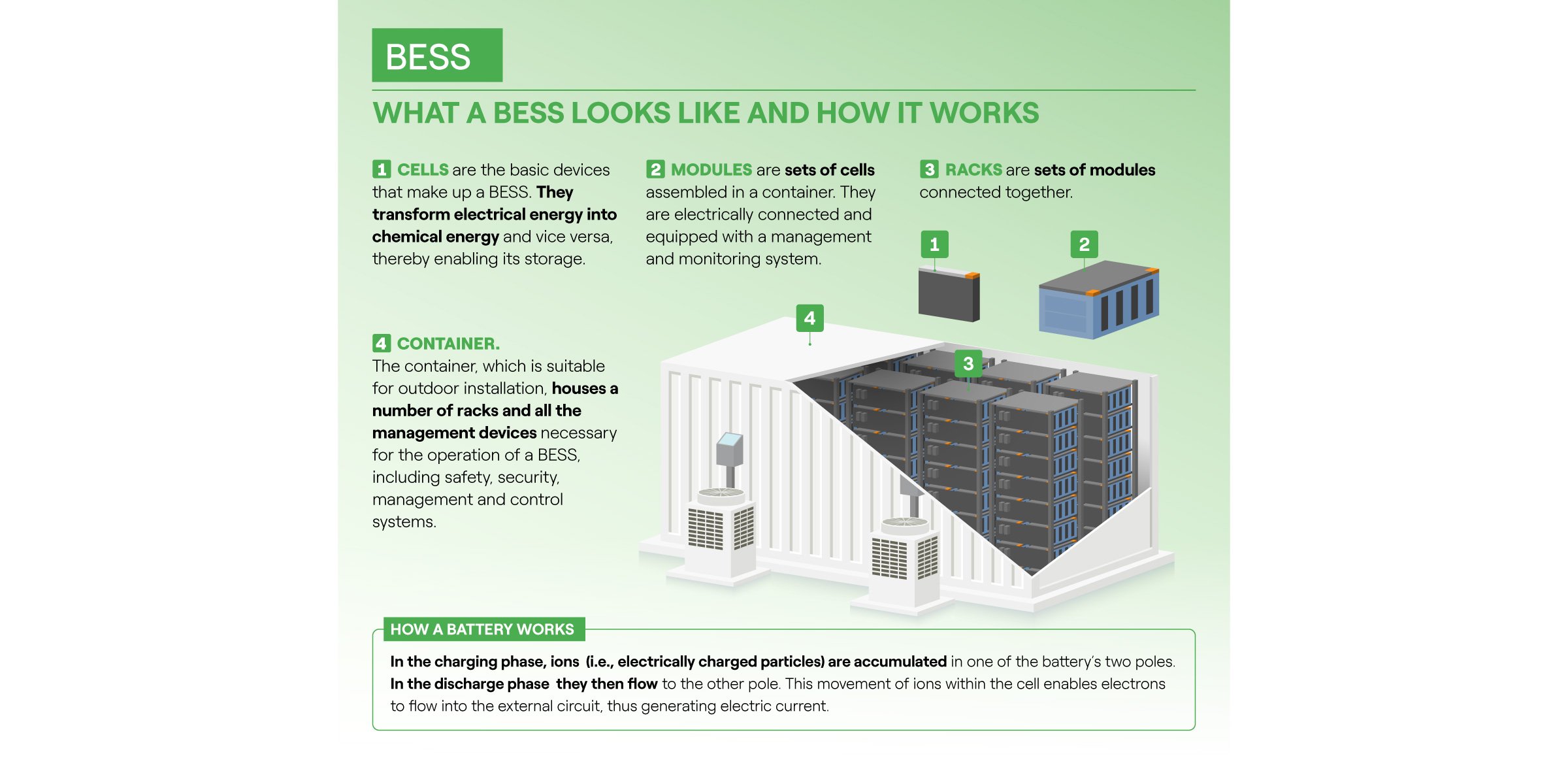 BESS

WHAT A BESS LOOKS LIKE AND HOW IT WORKS

1 CELLS are the basic devices that make up a BESS. They transform electrical energy into chemical energy and vice versa, thereby enabling its storage.

2 MODULES are sets of cells assembled in a container. They are electrically connected and equipped with a management and monitoring system.

3 RACKS are sets of modules connected together.

1

2

4

3

4 CONTAINER.
The container, which is suitable for outdoor installation, houses a number of racks and all the management devices necessary for the operation of a BESS, including safety, security, management and control systems.

HOW A BATTERY WORKS

In the charging phase, ions (i.e., electrically charged particles) are accumulated in one of the battery's two poles. In the discharge phase they then flow to the other pole. This movement of ions within the cell enables electrons to flow into the external circuit, thus generating electric current.