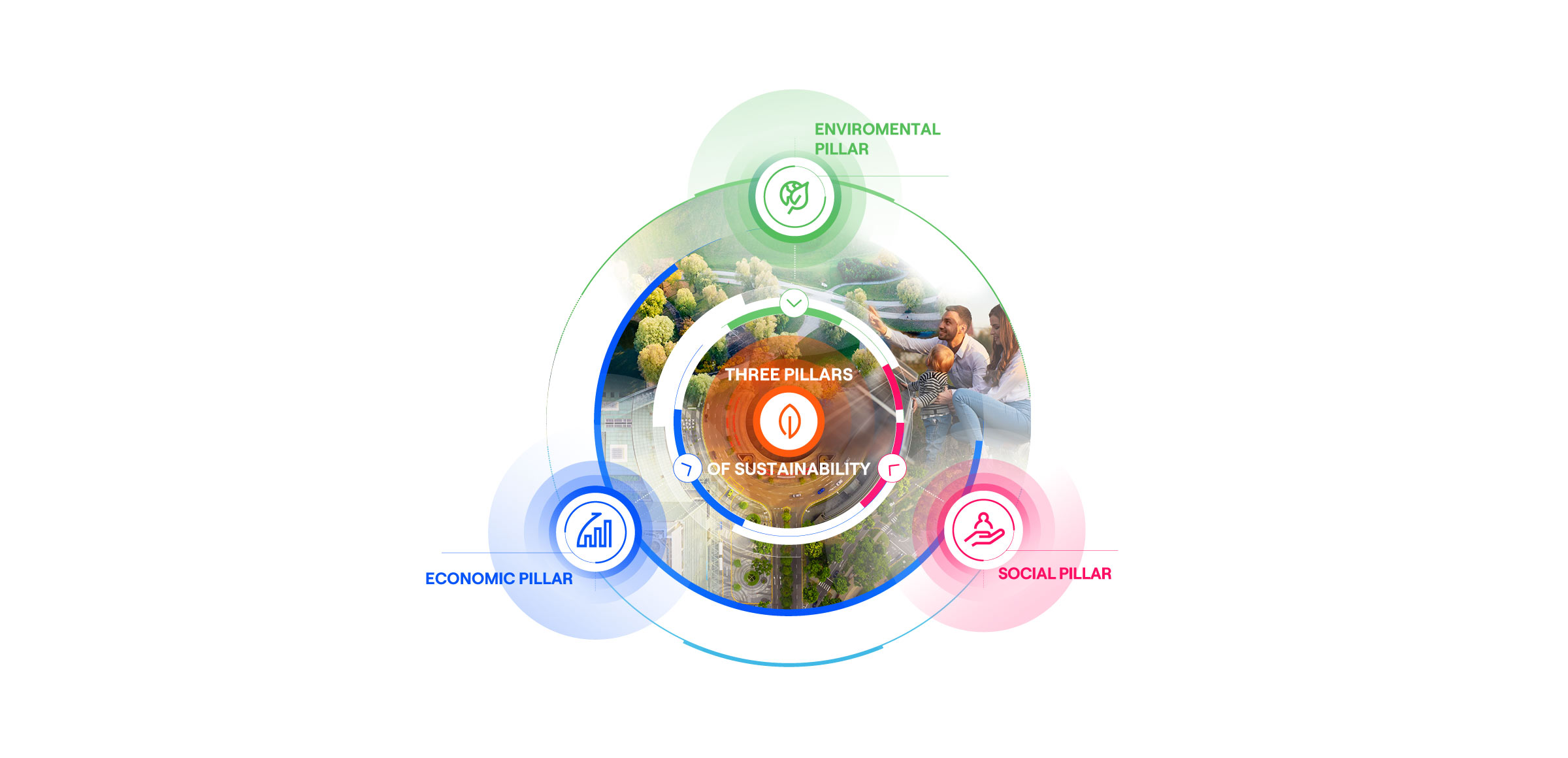 ENVIROMENTAL PILLAR

THREE PILLARS

OF SUSTAINABILITY

ECONOMIC PILLAR

SOCIAL PILLAR